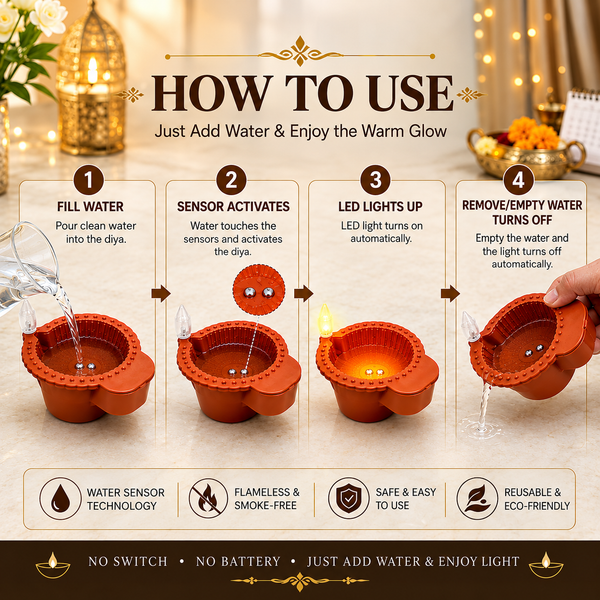 HOW TO USE

Just Add Water & Enjoy the Warm Glow

1

FILL WATER

Pour clean water into the diya.

2

SENSOR ACTIVATES

Water touches the sensors and activates the diya.

3

LED LIGHTS UP

LED light turns on automatically.

4

REMOVE/EMPTY WATER TURNS OFF

Empty the water and the light turns off automatically.

WATER SENSOR TECHNOLOGY

FLAMELESS & SMOKE-FREE

SAFE & EASY TO USE

REUSABLE & ECO-FRIENDLY

NO SWITCH • NO BATTERY • JUST ADD WATER & ENJOY LIGHT